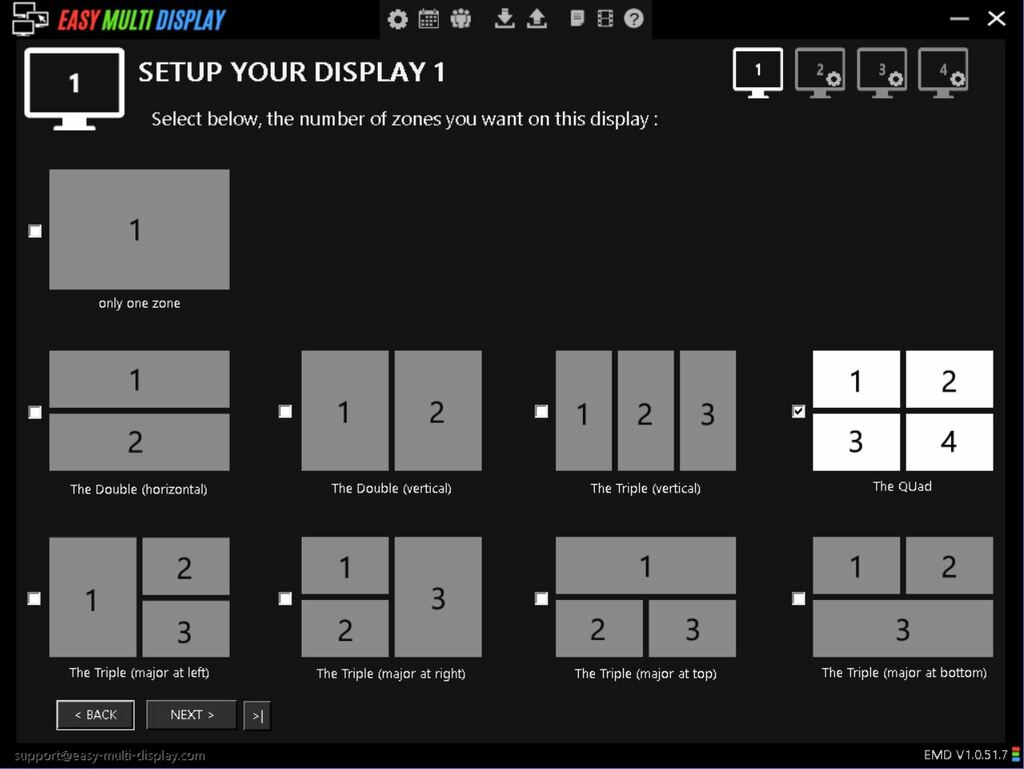 EASY MULTI DISPLAY

1

SETUP YOUR DISPLAY 1

1 2 3 4

Select below, the number of zones you want on this display :

1

only one zone

1
2

The Double (horizontal)

1 2

The Double (vertical)

1 2 3

The Triple (vertical)

1 2
3 4

The QUad

1 2 3

The Triple (major at left)

1 2 3

The Triple (major at right)

1
2 3

The Triple (major at top)

1 2
3

The Triple (major at bottom)

< BACK

NEXT >

>|

support@easy-multi-display.com

EMD V1.0.51.7